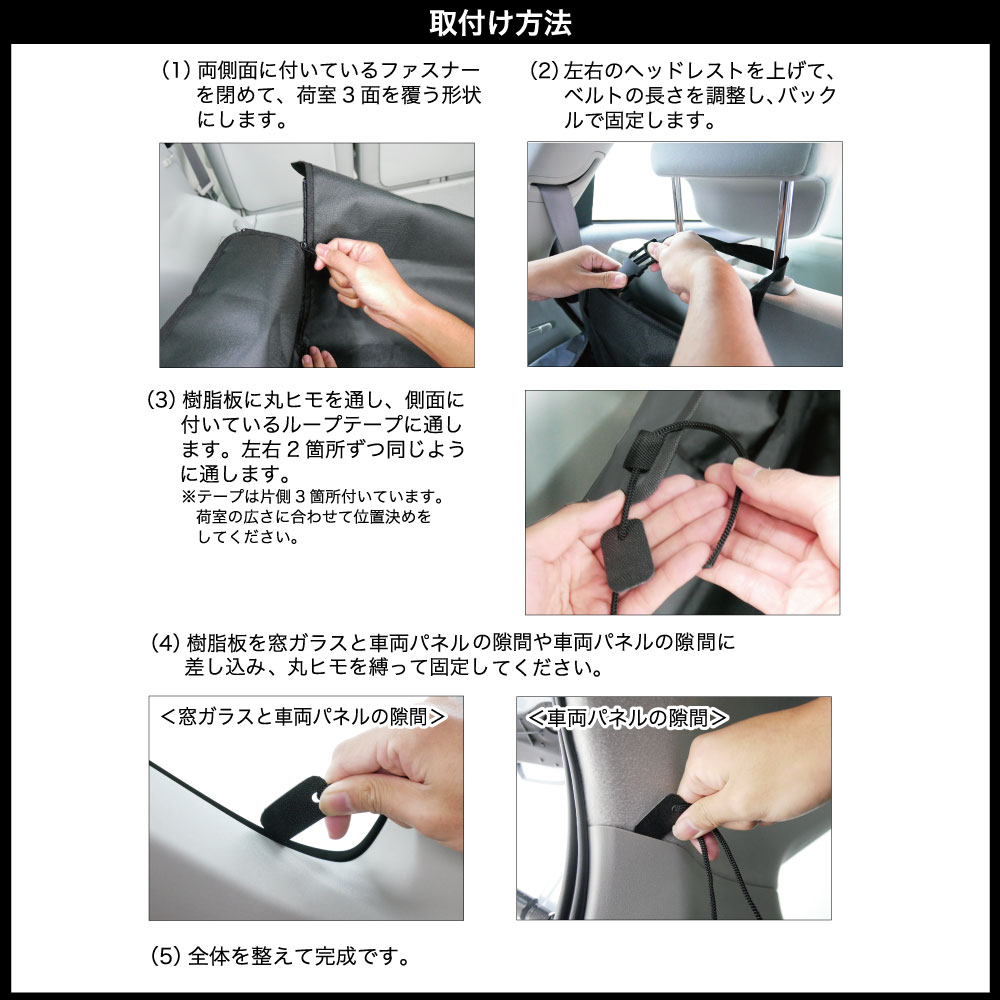 取付け方法

(1) 両側面に付いているファスナーを閉めて、荷室３面を覆う形状にします。

(2) 左右のヘッドレストを上げて、ベルトの長さを調整し、バックルで固定します。

(3) 樹脂板に丸ヒモを通し、側面に付いているループテープに通します。左右２箇所ずつ同じように通します。
※テープは片側３箇所付いています。荷室の広さに合わせて位置決めをしてください。

(4) 樹脂板を窓ガラスと車両パネルの隙間や車両パネルの隙間に差し込み、丸ヒモを縛って固定してください。

<窓ガラスと車両パネルの隙間>

<車両パネルの隙間>

(5) 全体を整えて完成です。